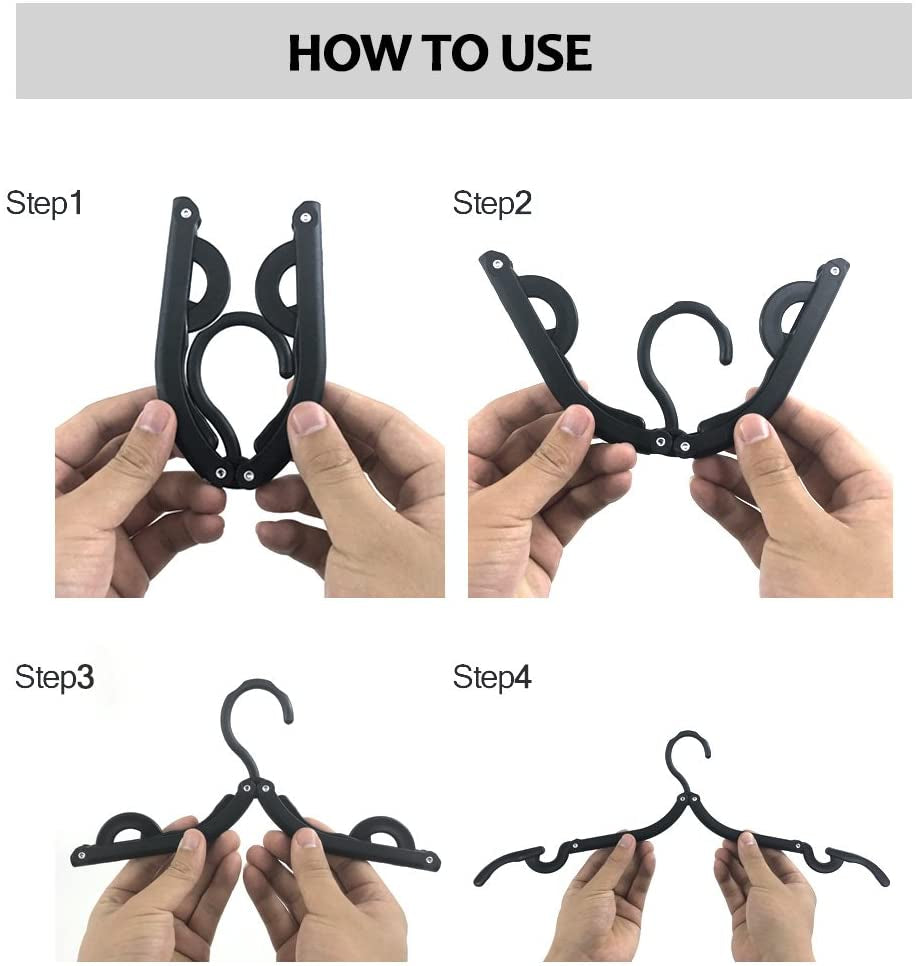 HOW TO USE

Step1

Step2

Step3

Step4