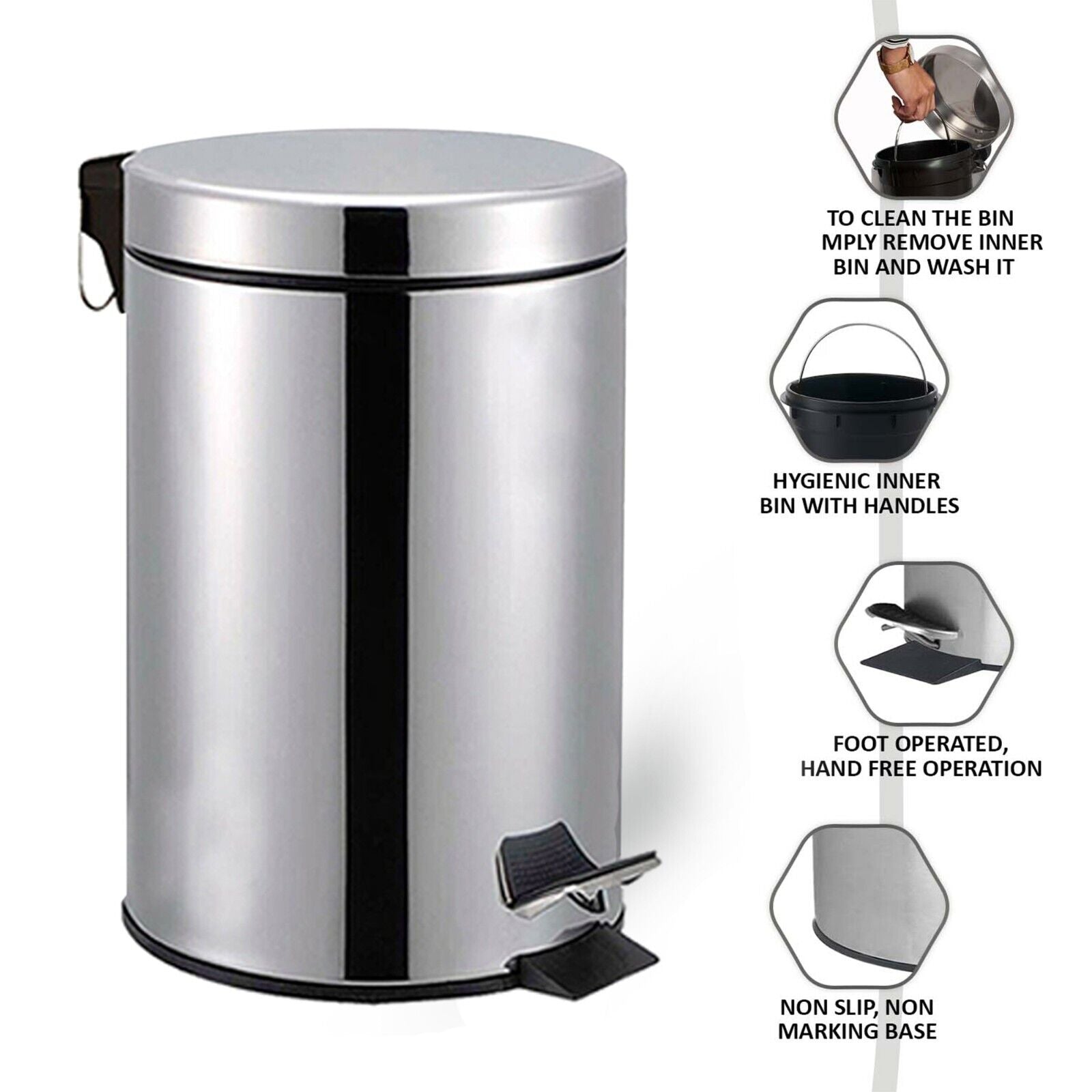 TO CLEAN THE BIN MPLY REMOVE INNER BIN AND WASH IT

HYGIENIC INNER BIN WITH HANDLES

FOOT OPERATED, HAND FREE OPERATION

NON SLIP, NON MARKING BASE